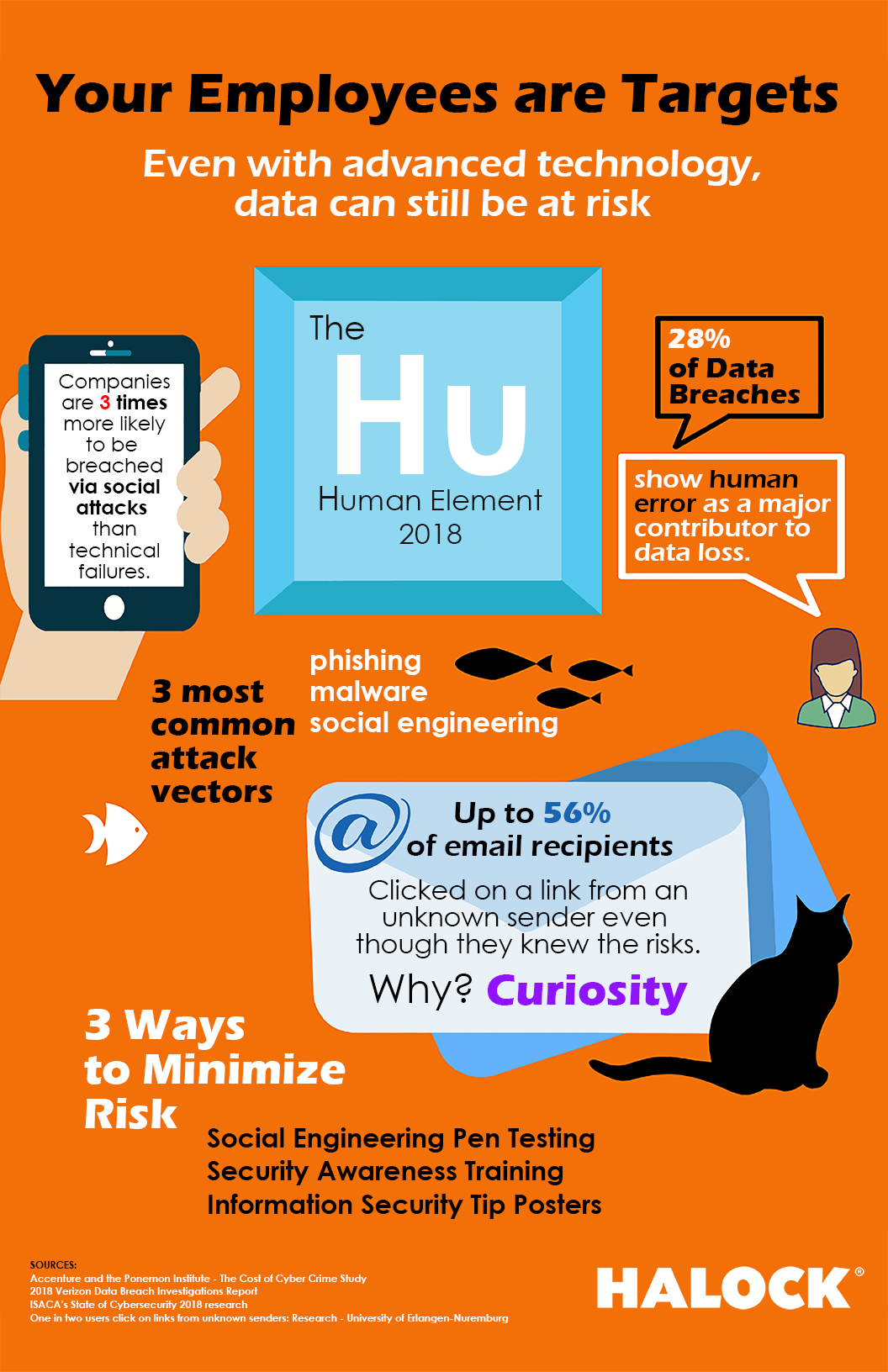 Your Employees are Targets

Even with advanced technology, data can still be at risk

Companies are 3 times more likely to be breached via social attacks than technical failures.

The
Hu
Human Element
2018

28% of Data Breaches

show human error as a major contributor to data loss.

3 most common attack vectors

phishing
malware
social engineering

Up to 56% of email recipients

Clicked on a link from an unknown sender even though they knew the risks.

Why? Curiosity

3 Ways to Minimize Risk

Social Engineering Pen Testing
Security Awareness Training
Information Security Tip Posters

SOURCES:
Accenture and the Ponemon Institute - The Cost of Cyber Crime Study
2018 Verizon Data Breach Investigations Report
ISACA's State of Cybersecurity 2018 research
One in two users click on links from unknown senders: Research - University of Erlangen-Nuremburg

HALOCK®